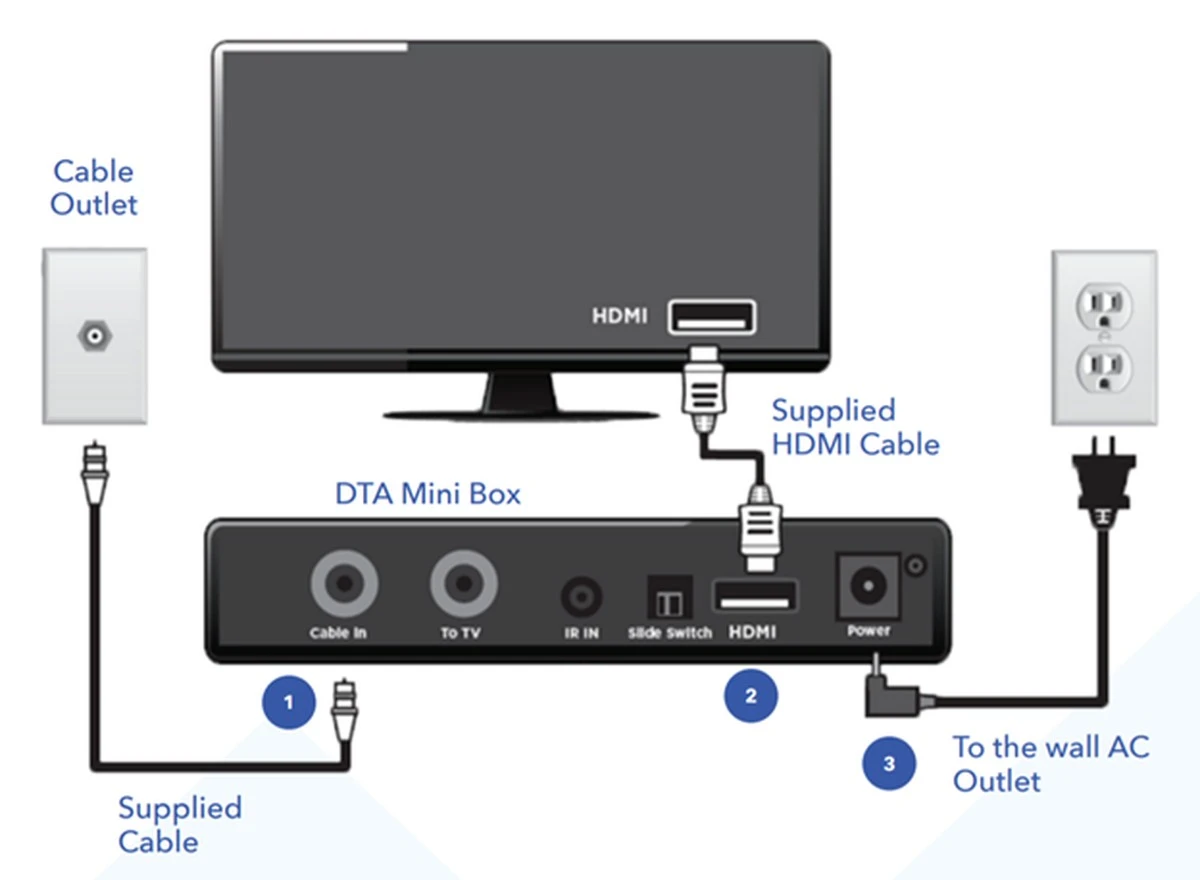 Cable Outlet

HDMI

Supplied HDMI Cable

DTA Mini Box

Cable In

To TV

IR IN

Slide Switch

HDMI

Power

1

2

3

To the wall AC Outlet

Supplied Cable